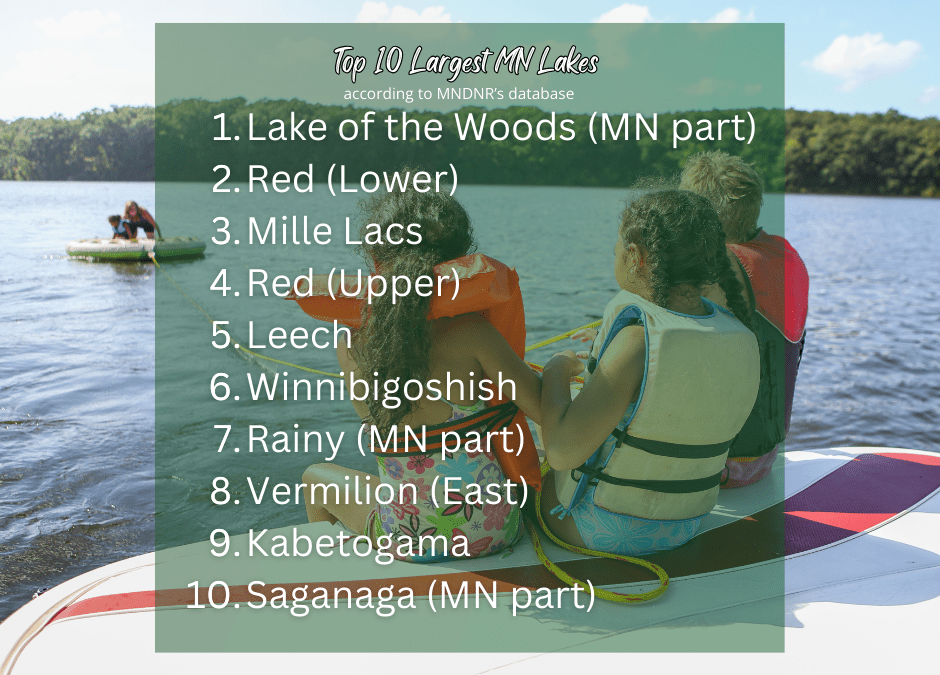 Top 10 Largest MN Lakes
according to MNDNR's database

1. Lake of the Woods (MN part)
2. Red (Lower)
3. Mille Lacs
4. Red (Upper)
5. Leech
6. Winnibigoshish
7. Rainy (MN part)
8. Vermilion (East)
9. Kabetogama
10. Saganaga (MN part)