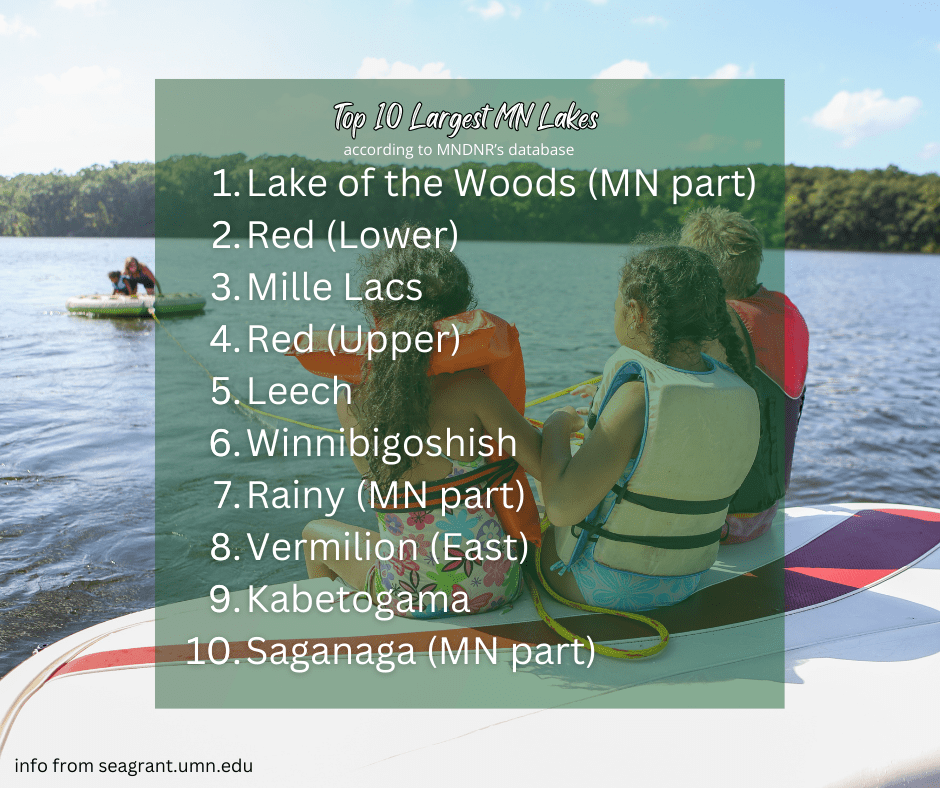 Top 10 Largest MN Lakes
according to MNDNR's database

1. Lake of the Woods (MN part)
2. Red (Lower)
3. Mille Lacs
4. Red (Upper)
5. Leech
6. Winnibigoshish
7. Rainy (MN part)
8. Vermilion (East)
9. Kabetogama
10. Saganaga (MN part)

info from seagrant.umn.edu